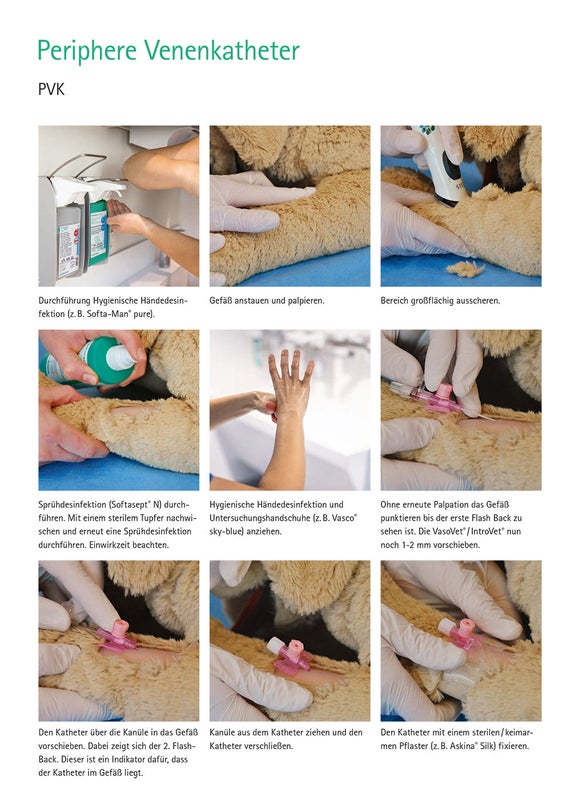 Periphere Venenkatheter

PVK

Durchführung Hygienische Händedesinfektion (z. B. Softa-Man® pure).

Gefäß anstauen und palpieren.

Bereich großflächig ausscheren.

Sprühdesinfektion (Softasept® N) durchführen. Mit einem sterilem Tupfer nachwischen und erneut eine Sprühdesinfektion durchführen. Einwirkzeit beachten.

Hygienische Händedesinfektion und Untersuchungshandschuhe (z. B. Vasco® sky-blue) anziehen.

Ohne erneute Palpation das Gefäß punktieren bis der erste Flash Back zu sehen ist. Die VasoVet® / IntroVet® nun noch 1-2 mm vorschieben.

Den Katheter über die Kanüle in das Gefäß vorschieben. Dabei zeigt sich der 2. Flash-Back. Dieser ist ein Indikator dafür, dass der Katheter im Gefäß liegt.

Kanüle aus dem Katheter ziehen und den Katheter verschließen.

Den Katheter mit einem sterilen / keimarmen Pflaster (z. B. Askina® Silk) fixieren.