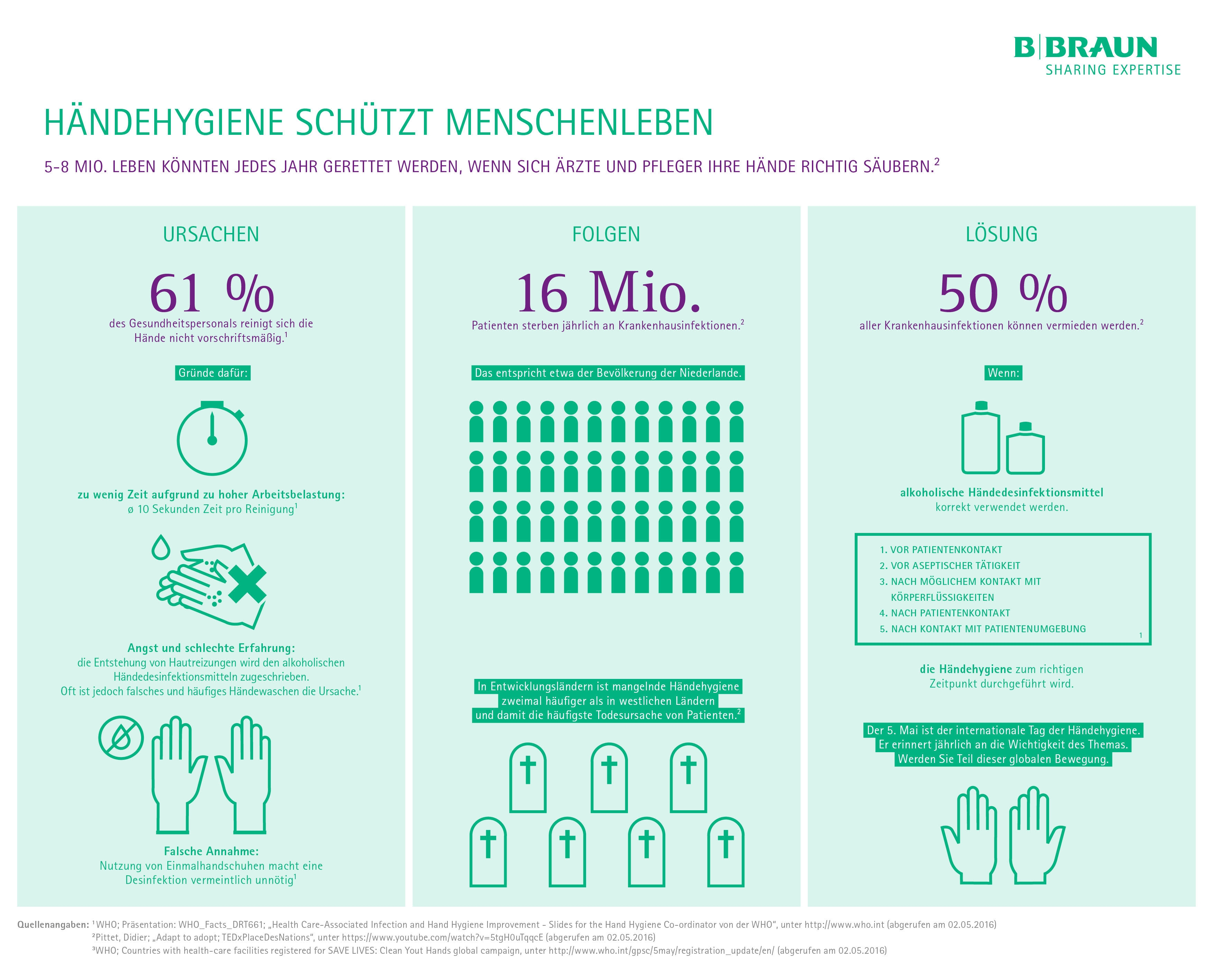 B|BRAUN
SHARING EXPERTISE

HÄNDEHYGIENE SCHÜTZT MENSCHENLEBEN

5-8 MIO. LEBEN KÖNNTEN JEDES JAHR GERETTET WERDEN, WENN SICH ÄRZTE UND PFLEGER IHRE HÄNDE RICHTIG SÄUBERN.$^2$

URSACHEN

61 %

des Gesundheitspersonals reinigt sich die Hände nicht vorschriftsmäßig.$^1$

Gründe dafür:

zu wenig Zeit aufgrund zu hoher Arbeitsbelastung:
ø 10 Sekunden Zeit pro Reinigung$^1$

Angst und schlechte Erfahrung:
die Entstehung von Hautreizungen wird den alkoholischen Händedesinfektionsmitteln zugeschrieben. Oft ist jedoch falsches und häufiges Händewaschen die Ursache.$^1$

Falsche Annahme:
Nutzung von Einmalhandschuhen macht eine Desinfektion vermeintlich unnötig$^1$

FOLGEN

16 Mio.

Patienten sterben jährlich an Krankenhausinfektionen.$^2$

Das entspricht etwa der Bevölkerung der Niederlande.

In Entwicklungsländern ist mangelnde Händehygiene zweimal häufiger als in westlichen Ländern und damit die häufigste Todesursache von Patienten.$^2$

LÖSUNG

50 %

aller Krankenhausinfektionen können vermieden werden.$^2$

Wenn:

alkoholische Händedesinfektionsmittel korrekt verwendet werden.

1. VOR PATIENTENKONTAKT
2. VOR ASEPTISCHER TÄTIGKEIT
3. NACH MÖGLICHEM KONTAKT MIT KÖRPERFLÜSSIGKEITEN
4. NACH PATIENTENKONTAKT
5. NACH KONTAKT MIT PATIENTENUMGEBUNG
1

die Händehygiene zum richtigen Zeitpunkt durchgeführt wird.

Der 5. Mai ist der internationale Tag der Händehygiene. Er erinnert jährlich an die Wichtigkeit des Themas. Werden Sie Teil dieser globalen Bewegung.

Quellenangaben: $^1$WHO; Präsentation: WHO_Facts_DRT661; „Health Care-Associated Infection and Hand Hygiene Improvement - Slides for the Hand Hygiene Co-ordinator von der WHO“, unter http://www.who.int (abgerufen am 02.05.2016)
$^2$Pittet, Didier; „Adapt to adopt; TEDxPlaceDesNations“, unter https://www.youtube.com/watch?v=5tgH0uTqqcE (abgerufen am 02.05.2016)
$^3$WHO; Countries with health-care facilities registered for SAVE LIVES: Clean Yout Hands global campaign, unter http://www.who.int/gpsc/5may/registration_update/en/ (abgerufen am 02.05.2016)