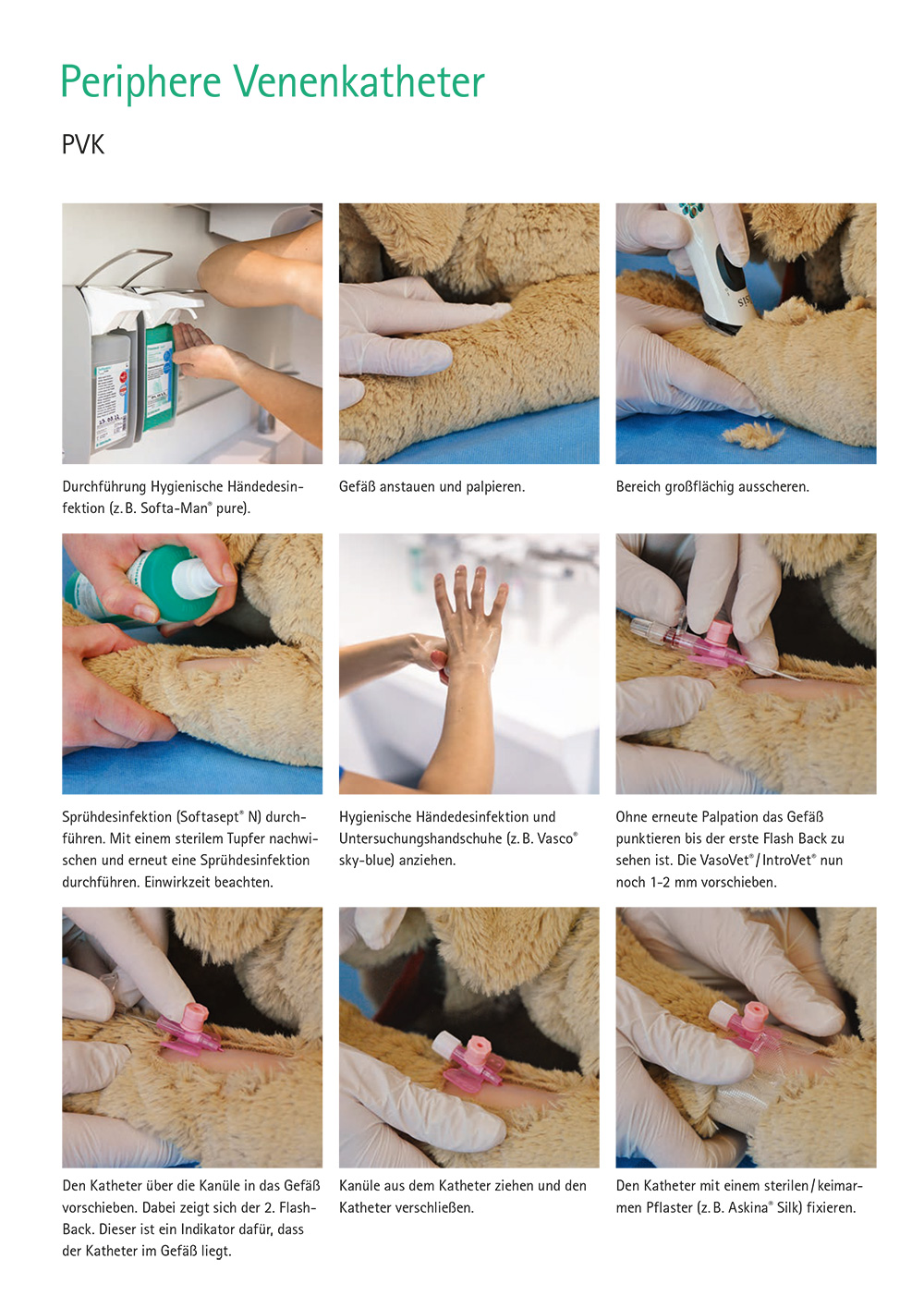 Periphere Venenkatheter

PVK

Durchführung Hygienische Händedesinfektion (z. B. Softa-Man® pure).

Gefäß anstauen und palpieren.

Bereich großflächig ausscheren.

Sprühdesinfektion (Softasept® N) durchführen. Mit einem sterilem Tupfer nachwischen und erneut eine Sprühdesinfektion durchführen. Einwirkzeit beachten.

Hygienische Händedesinfektion und Untersuchungshandschuhe (z. B. Vasco® sky-blue) anziehen.

Ohne erneute Palpation das Gefäß punktieren bis der erste Flash Back zu sehen ist. Die VasoVet® / IntroVet® nun noch 1-2 mm vorschieben.

Den Katheter über die Kanüle in das Gefäß vorschieben. Dabei zeigt sich der 2. Flash-Back. Dieser ist ein Indikator dafür, dass der Katheter im Gefäß liegt.

Kanüle aus dem Katheter ziehen und den Katheter verschließen.

Den Katheter mit einem sterilen / keimarmen Pflaster (z. B. Askina® Silk) fixieren.